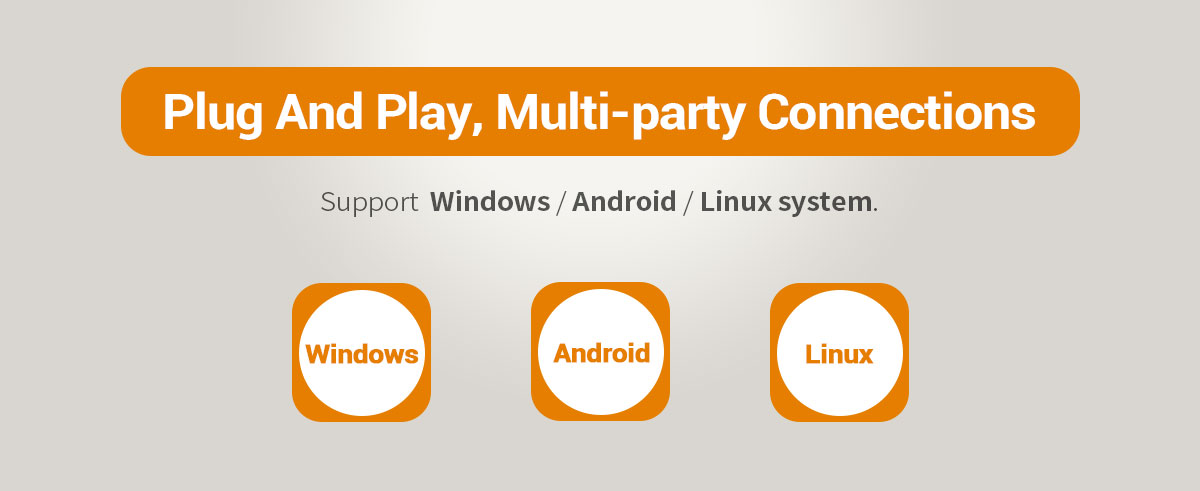 Plug And Play, Multi-party Connections

Support Windows / Android / Linux system.

Windows

Android

Linux