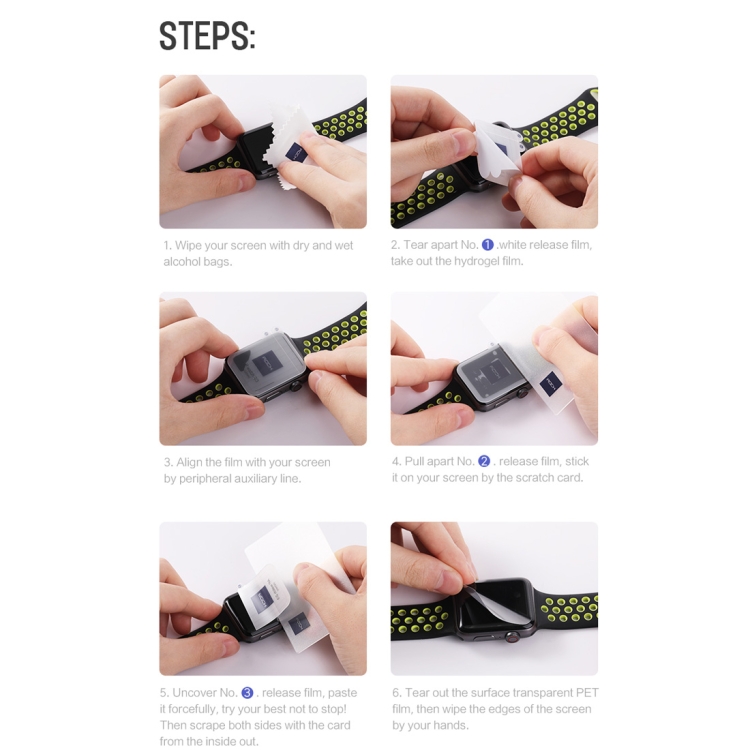 STEPS:

1. Wipe your screen with dry and wet alcohol bags.

2. Tear apart No. 1 .white release film, take out the hydrogel film.

3. Align the film with your screen by peripheral auxiliary line.

4. Pull apart No. 2 . release film, stick it on your screen by the scratch card.

5. Uncover No. 3 . release film, paste it forcefully, try your best not to stop! Then scrape both sides with the card from the inside out.

6. Tear out the surface transparent PET film, then wipe the edges of the screen by your hands.